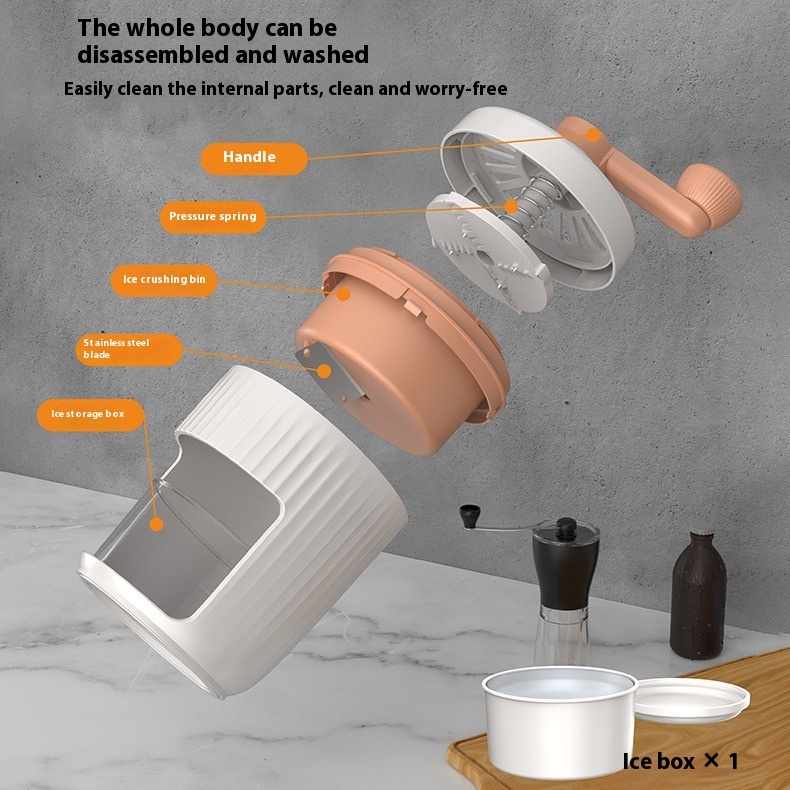 The whole body can be disassembled and washed

Easily clean the internal parts, clean and worry-free

Handle

Pressure spring

Ice crushing bin

Stainless steel blade

Ice storage box

Ice box × 1