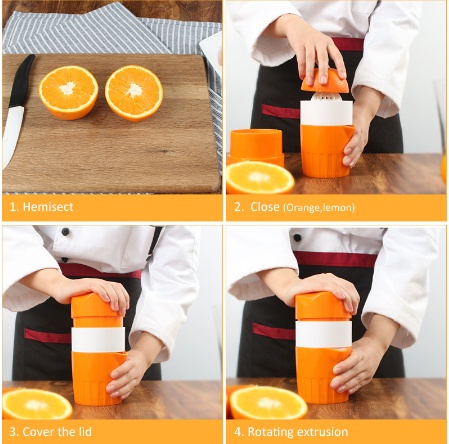 1. Hemisect

2. Close (Orange,lemon)

3. Cover the lid

4. Rotating extrusion